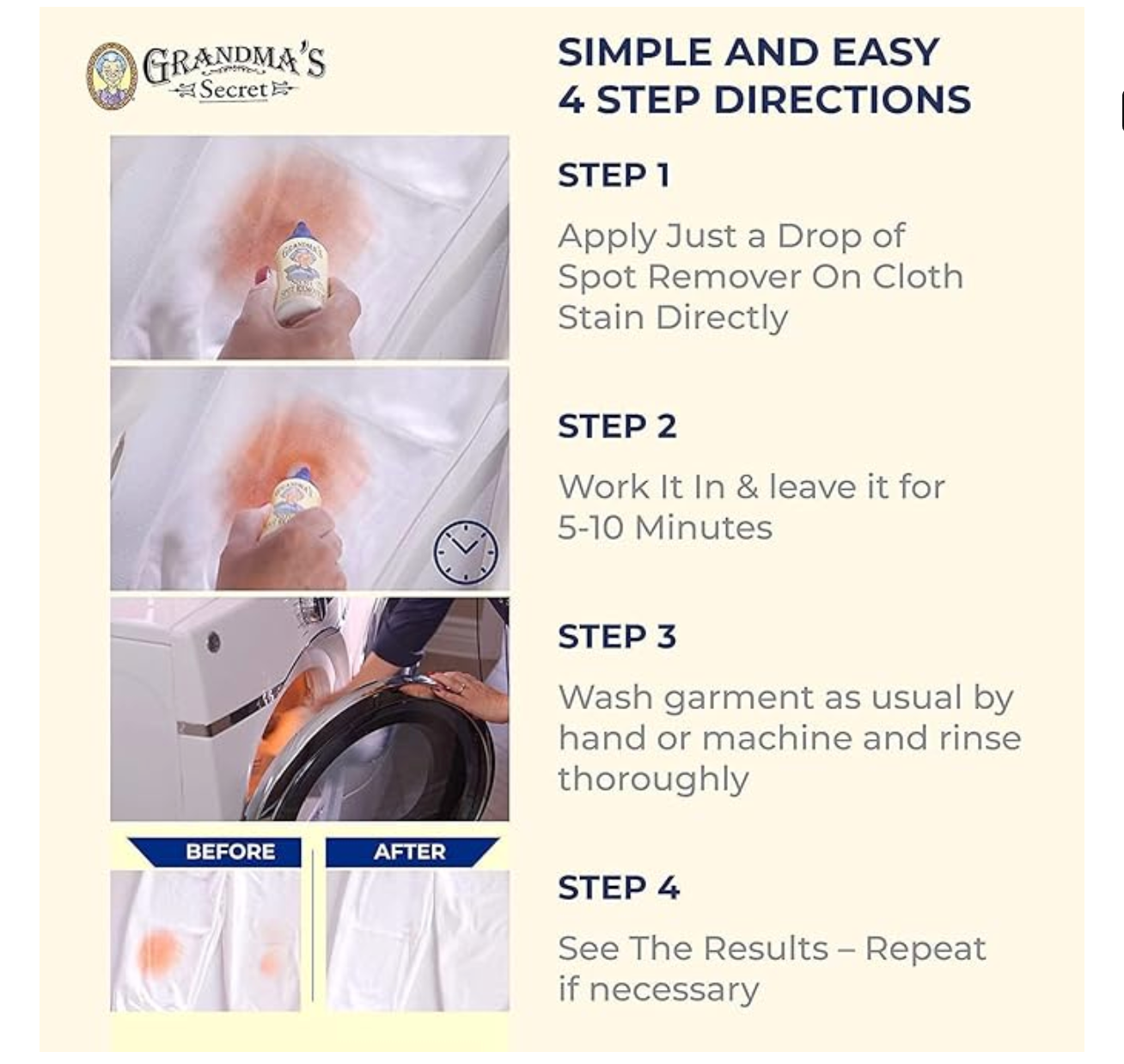 GRANDMA'S Secret

SIMPLE AND EASY 4 STEP DIRECTIONS

STEP 1

Apply Just a Drop of Spot Remover On Cloth Stain Directly

STEP 2

Work It In & leave it for 5-10 Minutes

STEP 3

Wash garment as usual by hand or machine and rinse thoroughly

BEFORE

AFTER

STEP 4

See The Results – Repeat if necessary